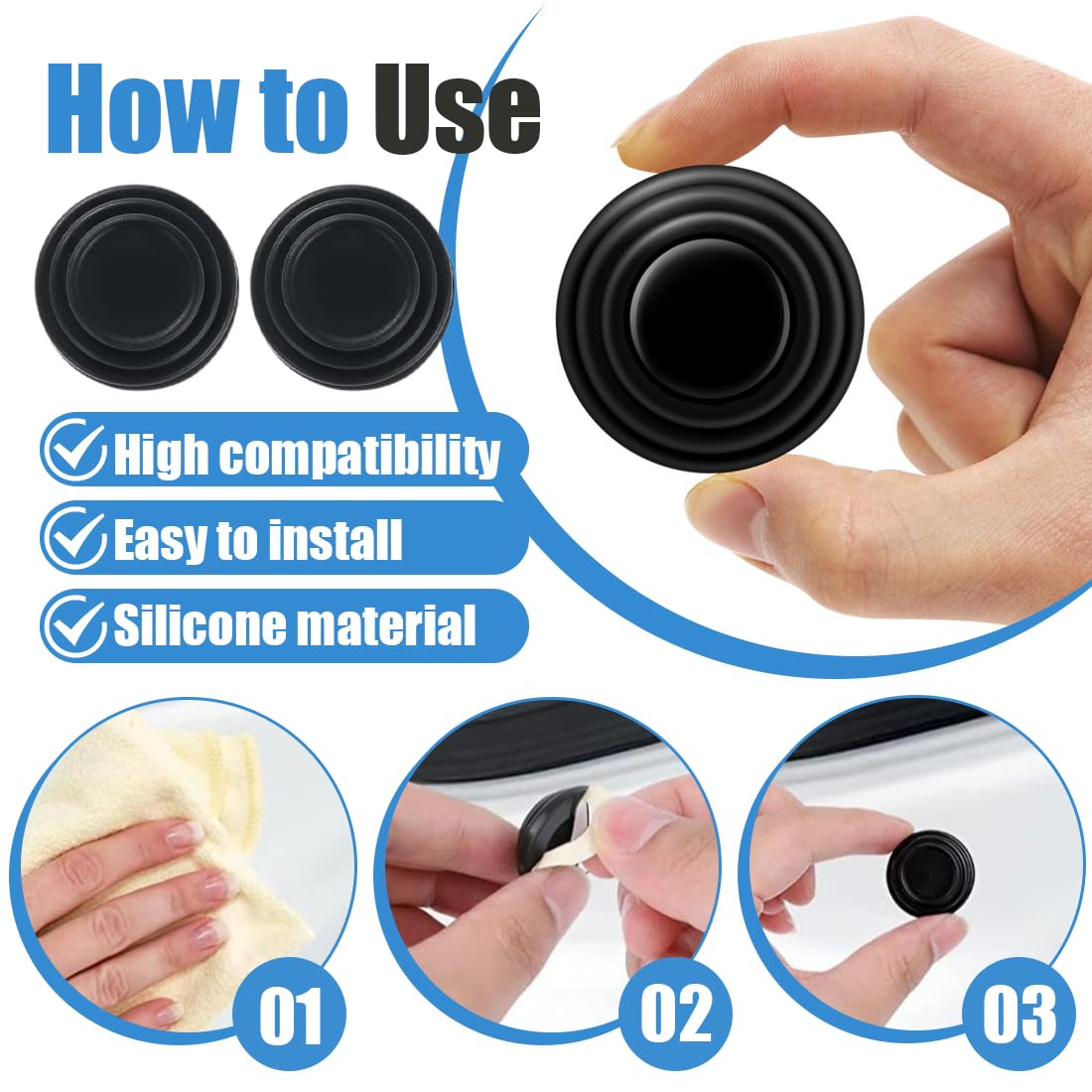 How to Use

High compatibility

Easy to install

Silicone material

01

02

03