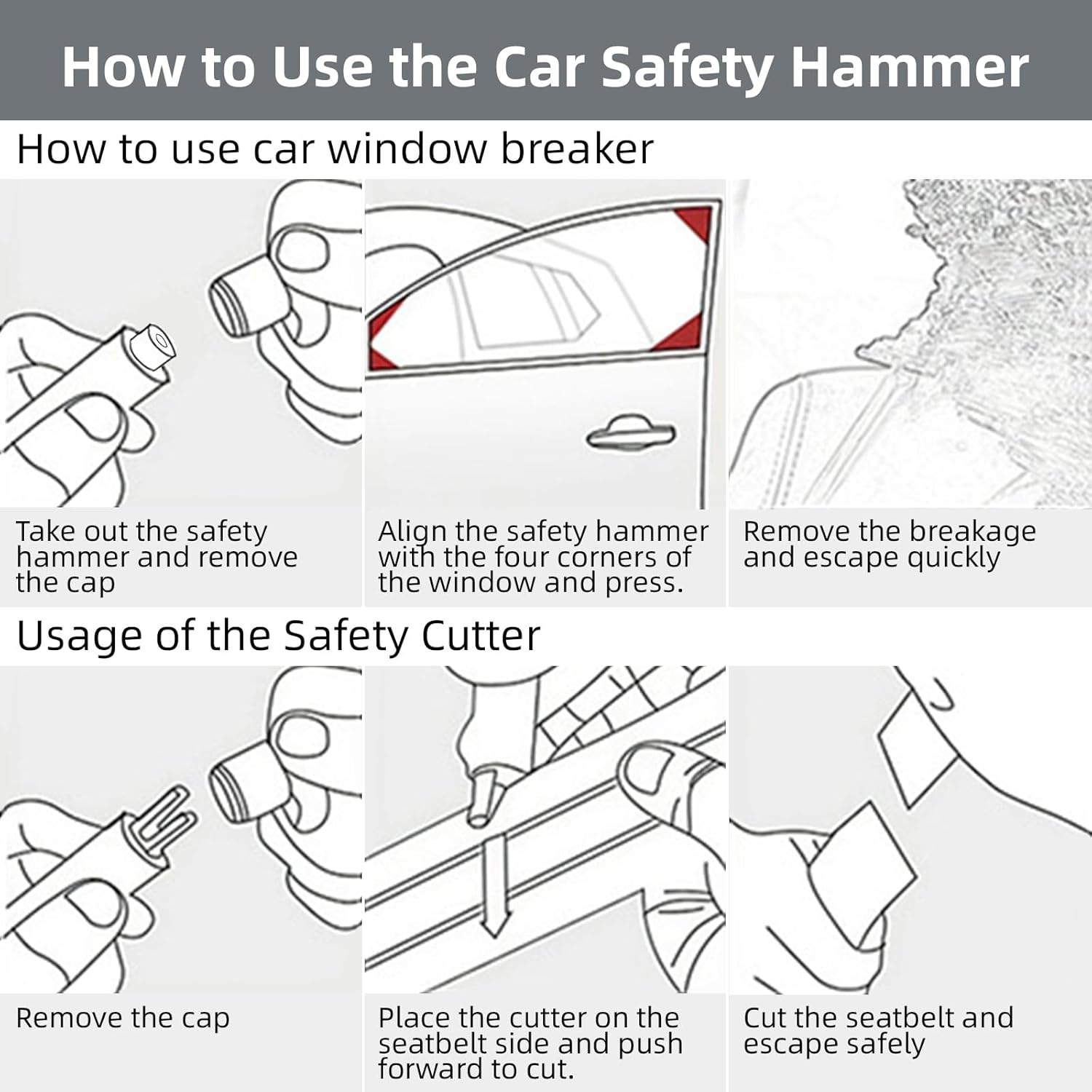 How to Use the Car Safety Hammer

How to use car window breaker

Take out the safety hammer and remove the cap

Align the safety hammer with the four corners of the window and press.

Remove the breakage and escape quickly

Usage of the Safety Cutter

Remove the cap

Place the cutter on the seatbelt side and push forward to cut.

Cut the seatbelt and escape safely