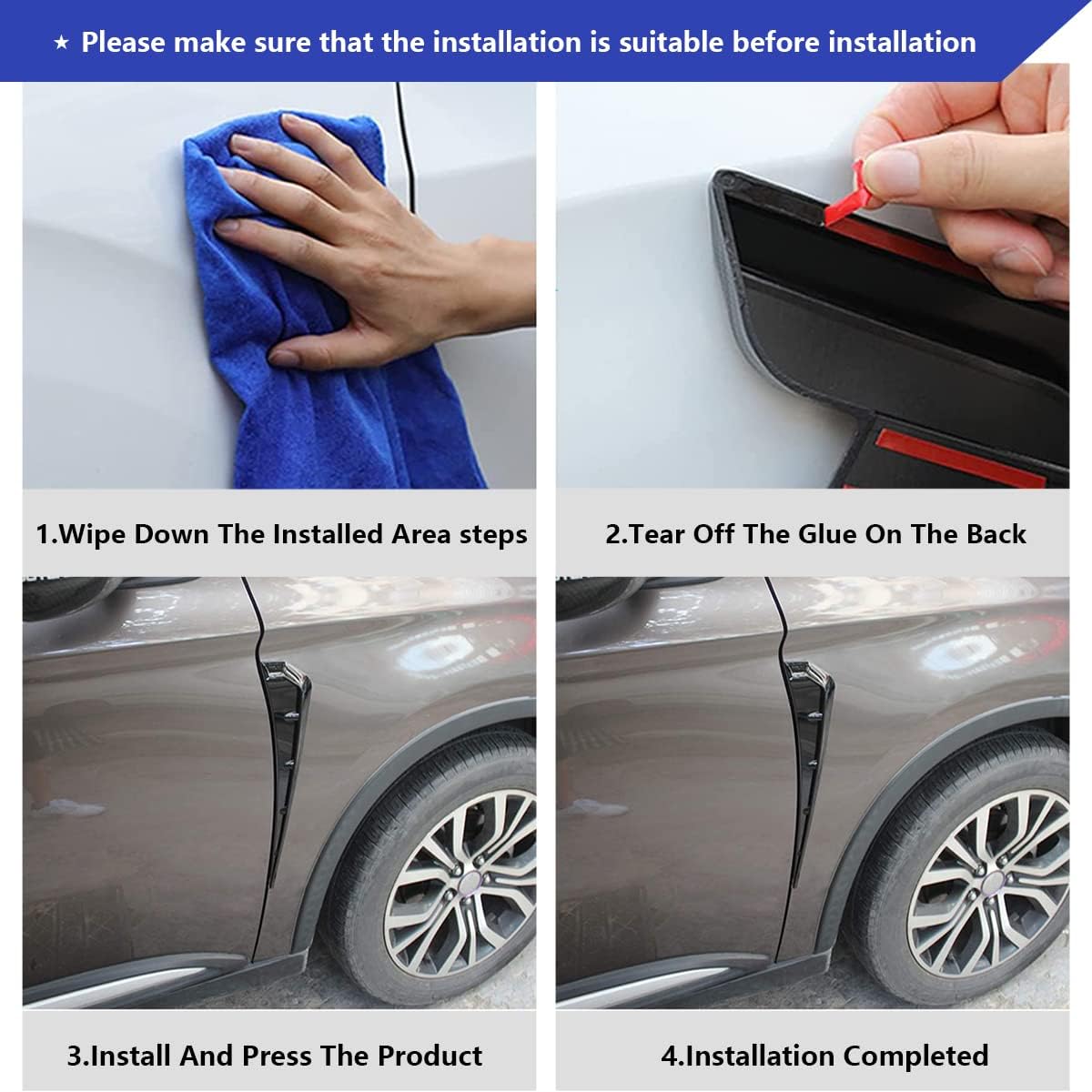 ★ Please make sure that the installation is suitable before installation

1.Wipe Down The Installed Area steps

2.Tear Off The Glue On The Back

3.Install And Press The Product

4.Installation Completed