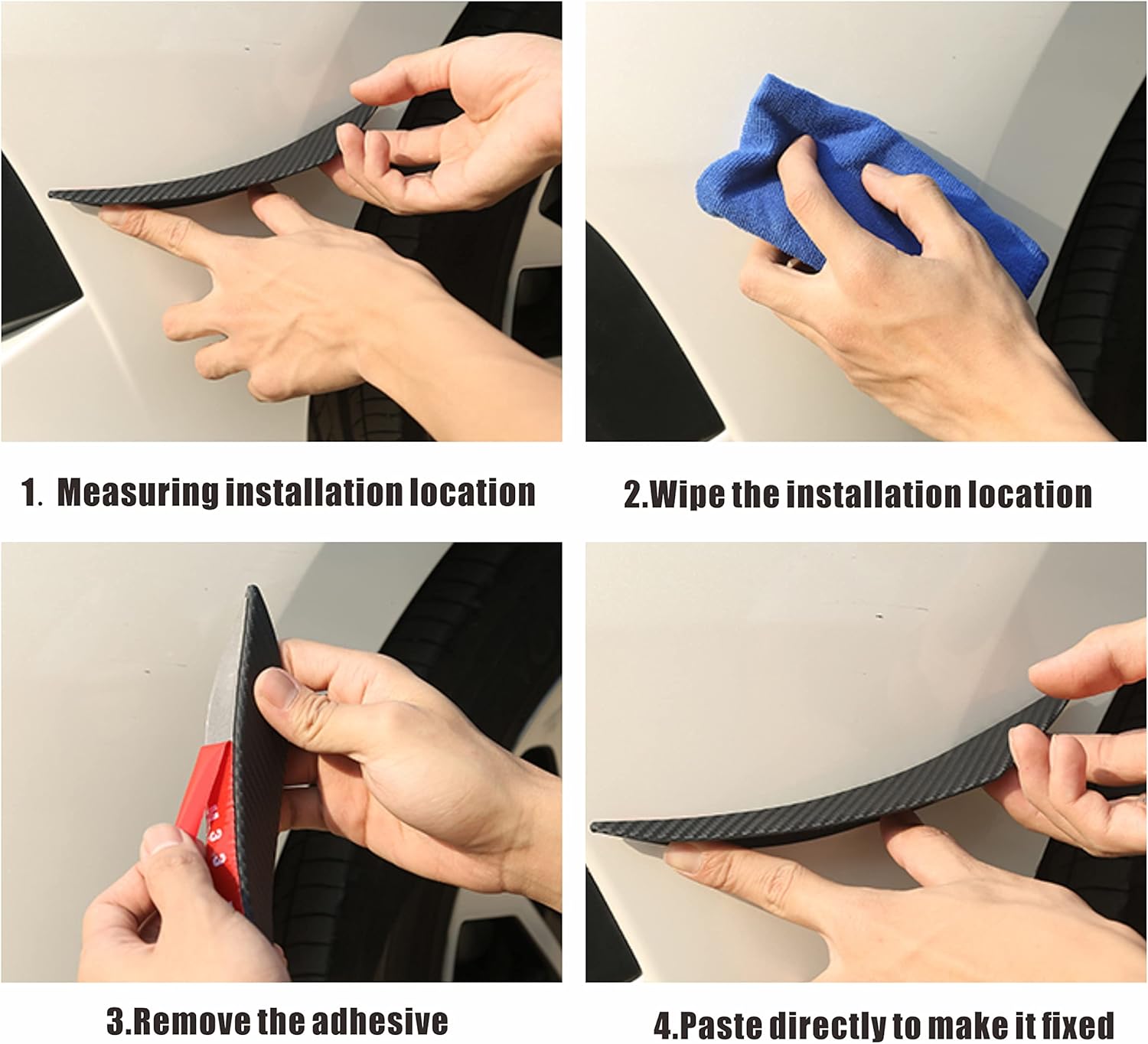 1. Measuring installation location

2.Wipe the installation location

3.Remove the adhesive

4.Paste directly to make it fixed