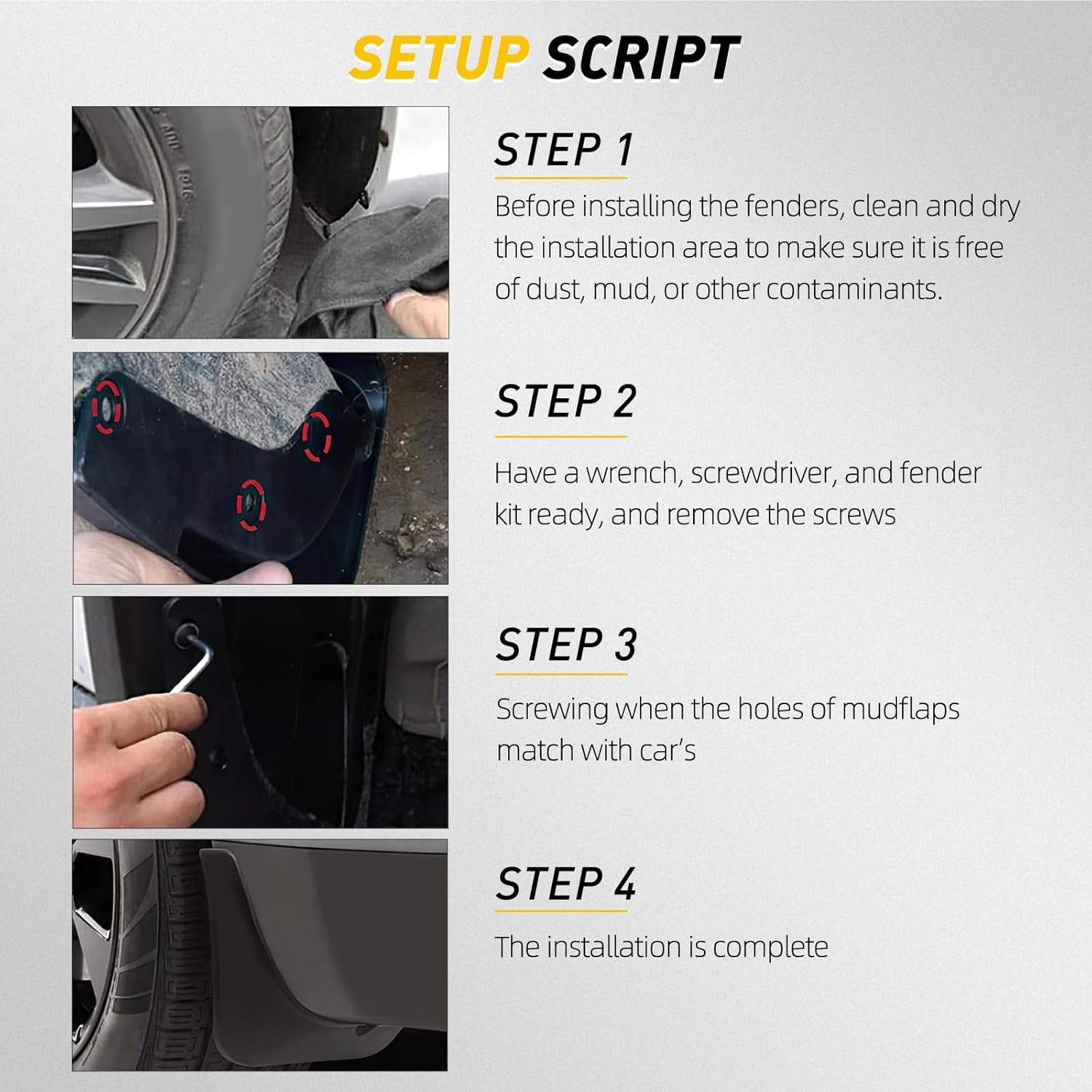 SETUP SCRIPT

STEP 1

Before installing the fenders, clean and dry the installation area to make sure it is free of dust, mud, or other contaminants.

STEP 2

Have a wrench, screwdriver, and fender kit ready, and remove the screws

STEP 3

Screwing when the holes of mudflaps match with car's

STEP 4

The installation is complete